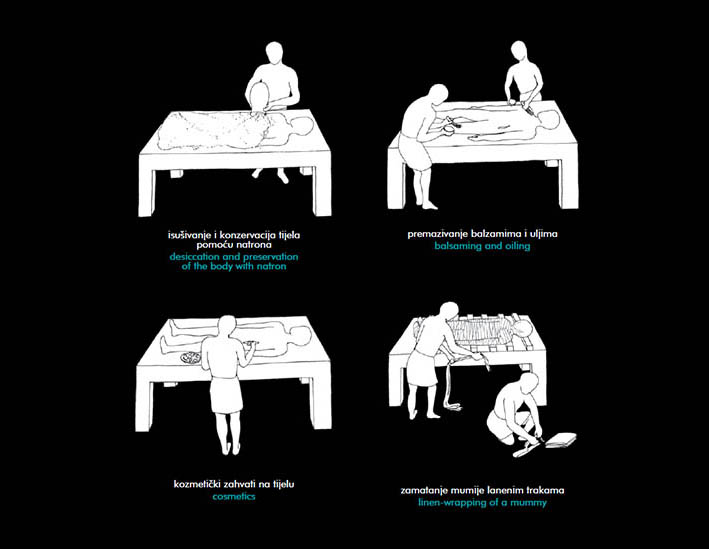 isušivanje i konzervacija tijela pomoću natrona
desiccation and preservation of the body with natron

premazivanje balzamima i uljima
balsaming and oiling

kozmetički zahvati na tijelu
cosmetics

zamatanje mumije lanenim trakama
linen-wrapping of a mummy